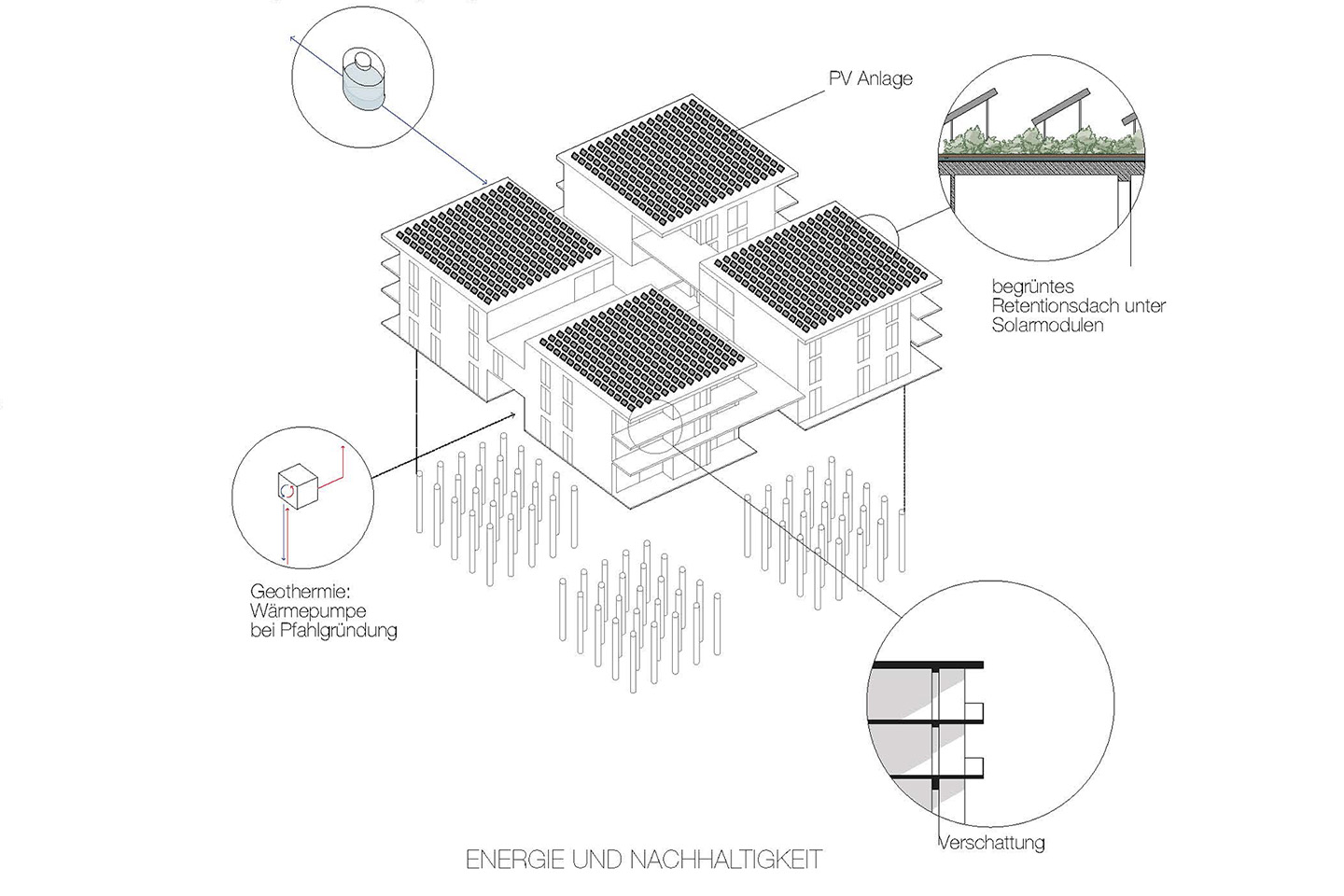 PV Anlage

begrüntes Retentionsdach unter Solarmodulen

Geothermie: Wärmepumpe bei Pfahlgründung

Verschattung

ENERGIE UND NACHHALTIGKEIT